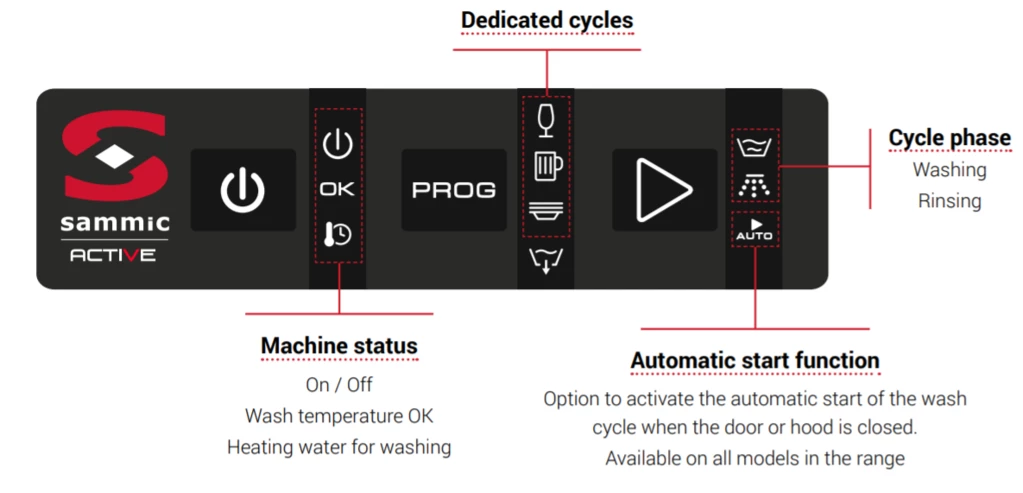 Dedicated cycles

sammic
ACTIVE

OK

PROG

AUTO

Cycle phase
Washing
Rinsing

Machine status
On / Off
Wash temperature OK
Heating water for washing

Automatic start function
Option to activate the automatic start of the wash cycle when the door or hood is closed.
Available on all models in the range